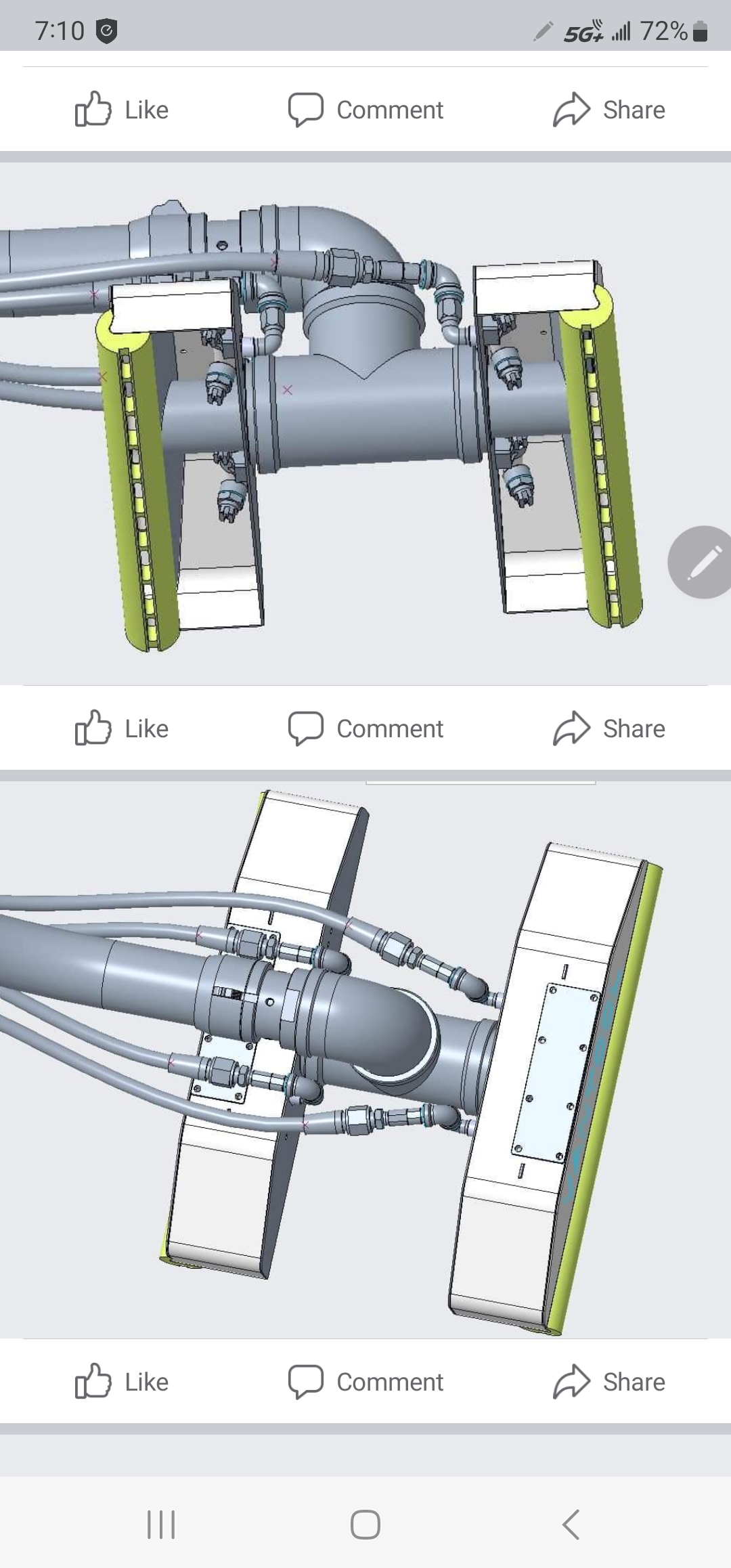 7:10 5G+ 72%

Like Comment Share

Like Comment Share

Like Comment Share